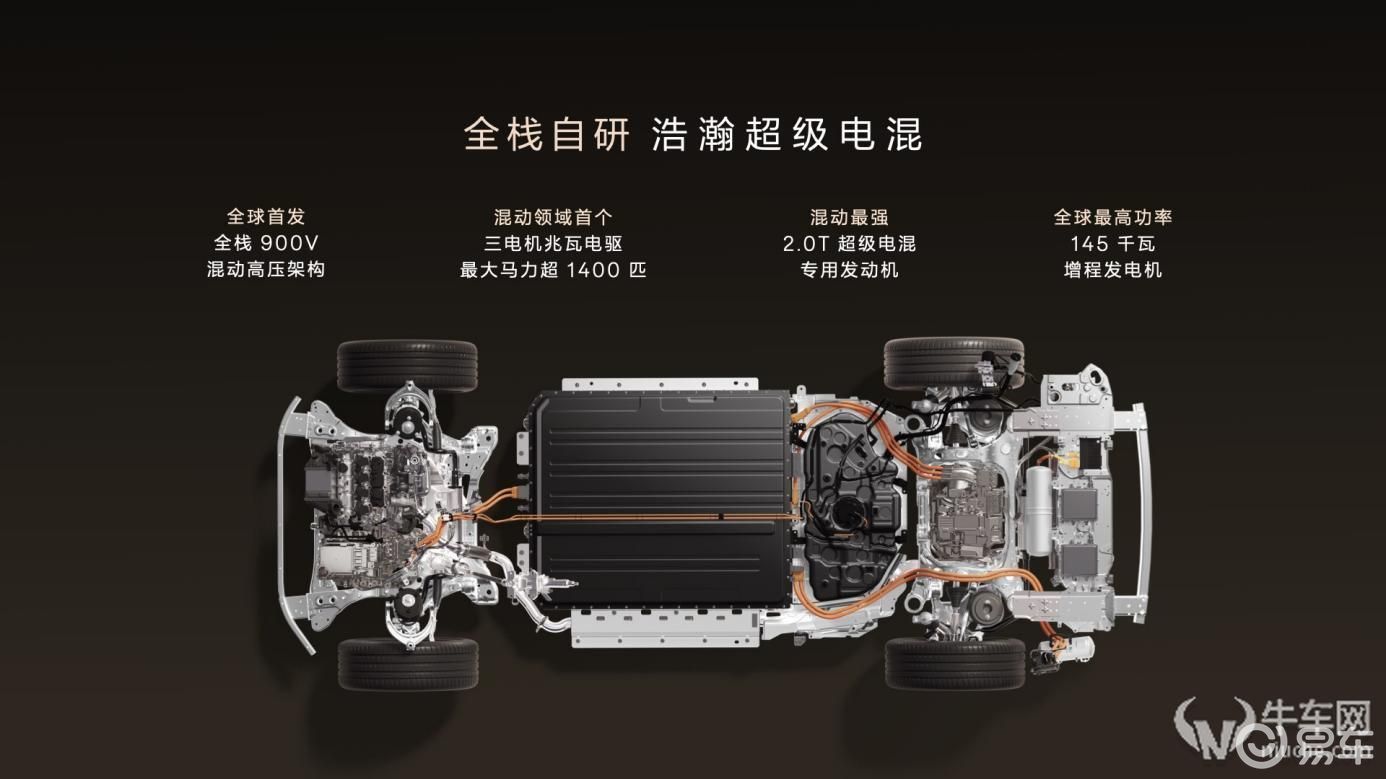 全栈自研 浩瀚超级电混

全球首发
全栈 900V
混动高压架构

混动领域首个
三电机兆瓦电驱
最大马力超 1400 匹

混动最强
2.0T 超级电混
专用发动机

全球最高功率
145 千瓦
增程发电机

牛车网
易车